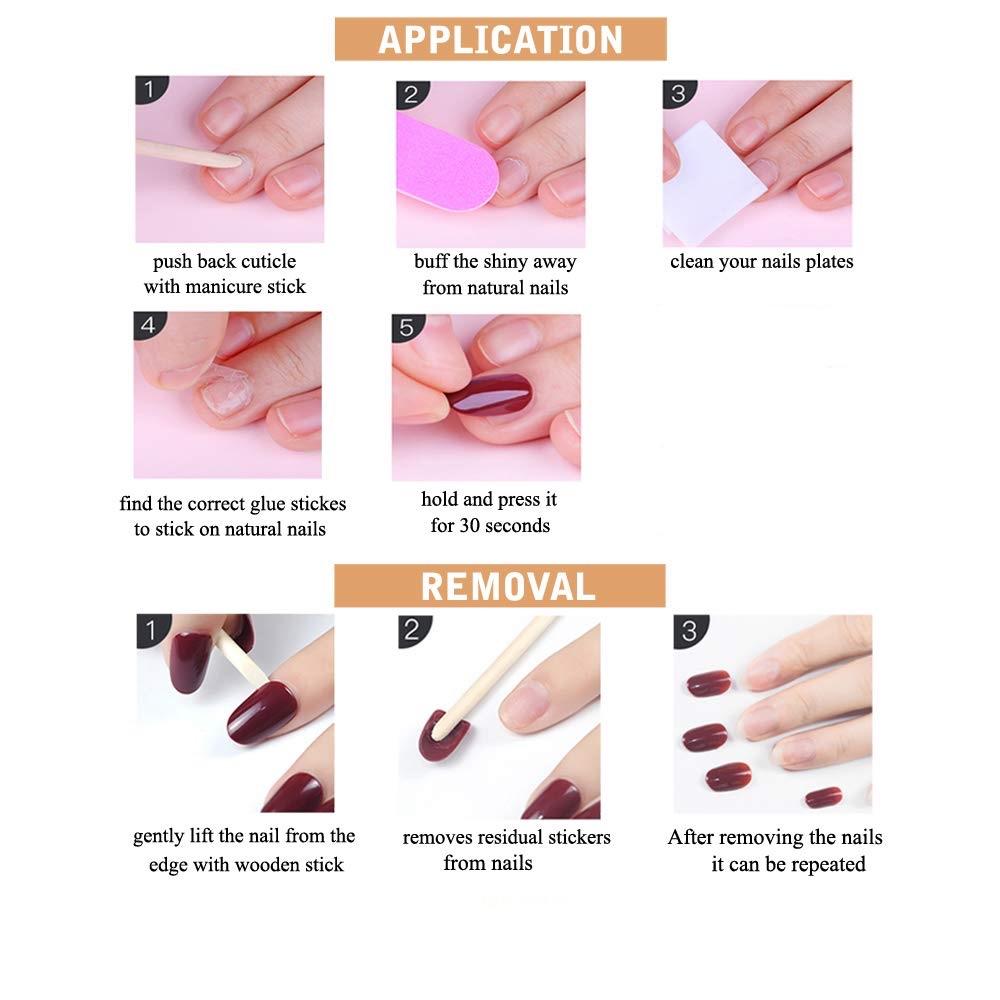 APPLICATION

1
push back cuticle with manicure stick

2
buff the shiny away from natural nails

3
clean your nails plates

4
find the correct glue stickes to stick on natural nails

5
hold and press it for 30 seconds

REMOVAL

1
gently lift the nail from the edge with wooden stick

2
removes residual stickers from nails

3
After removing the nails it can be repeated